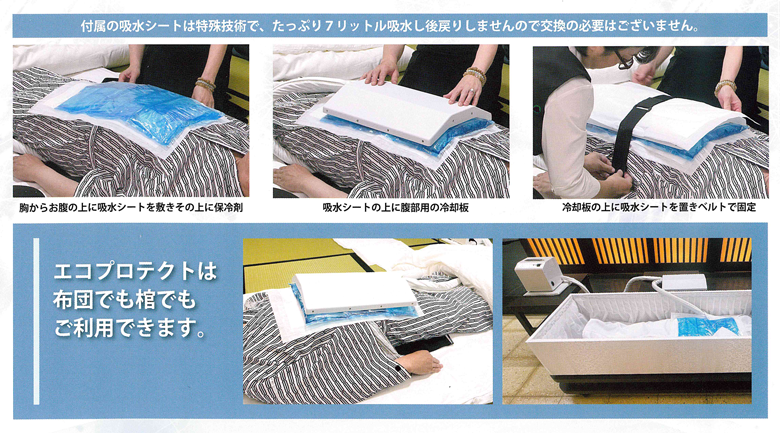 付属の吸水シートは特殊技術で、たっぷり７リットル吸水し後戻りしませんので交換の必要はございません。

胸からお腹の上に吸水シートを敷きその上に保冷剤

吸水シートの上に腹部用の冷却板

冷却板の上に吸水シートを置きベルトで固定

エコプロテクトは
布団でも棺でも
ご利用できます。